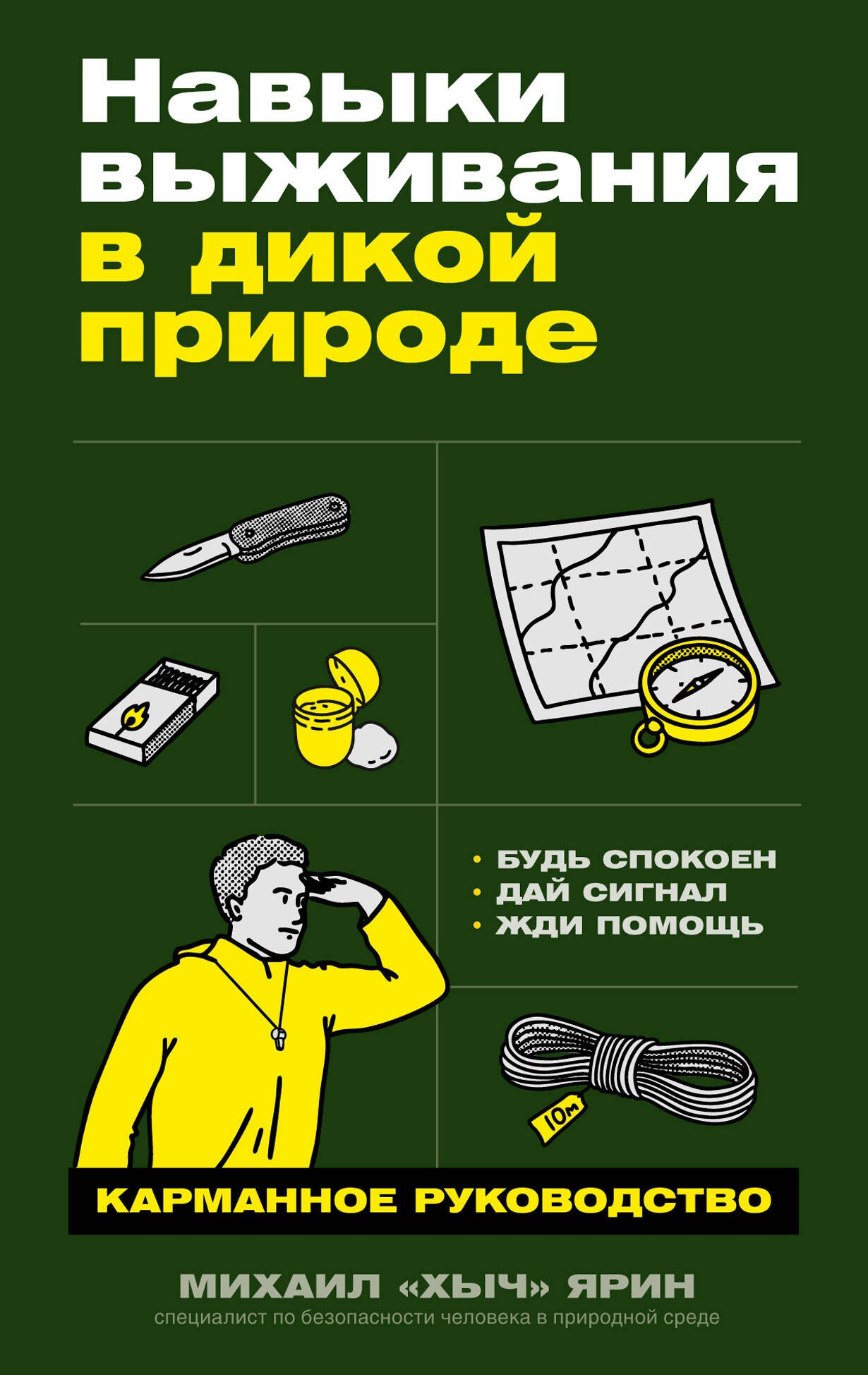 Навыки выживания в дикой природе

• БУДЬ СПОКОЕН
• ДАЙ СИГНАЛ
• ЖДИ ПОМОЩЬ

10м

КАРМАННОЕ РУКОВОДСТВО

МИХАИЛ «ХЫЧ» ЯРИН
специалист по безопасности человека в природной среде